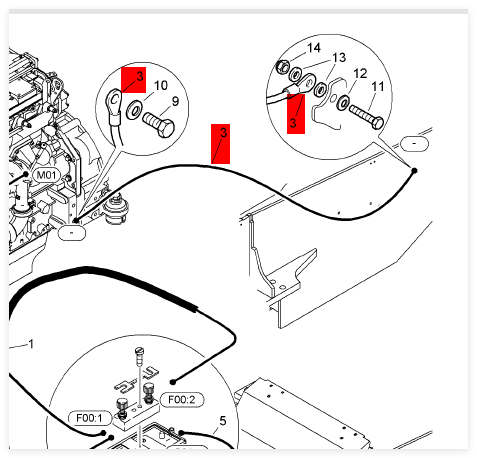 3
10
9
14
13
12
11
3
3
-
M01
-
1
F00:2
F00:1
5