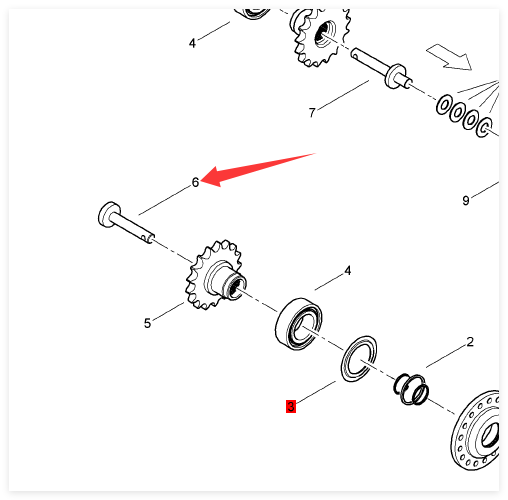 4
7
6
9
4
5
2
3