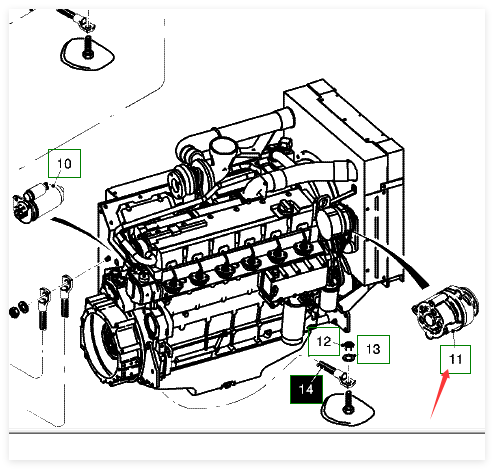 10

12

13

11

14