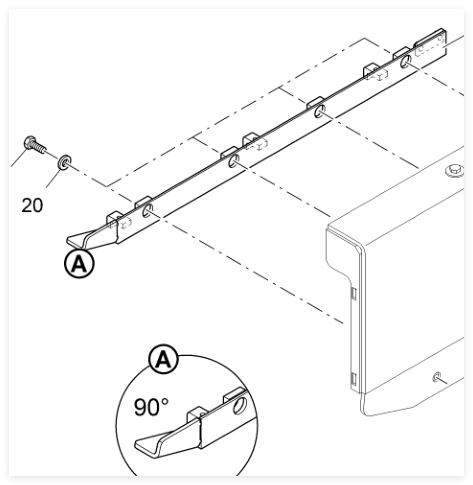 20

A

A

90°