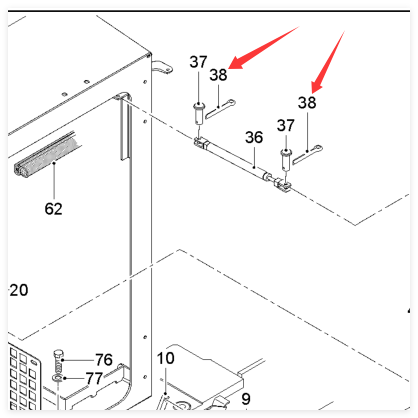 37
38
38
37
36
62
20
76
77
10
9