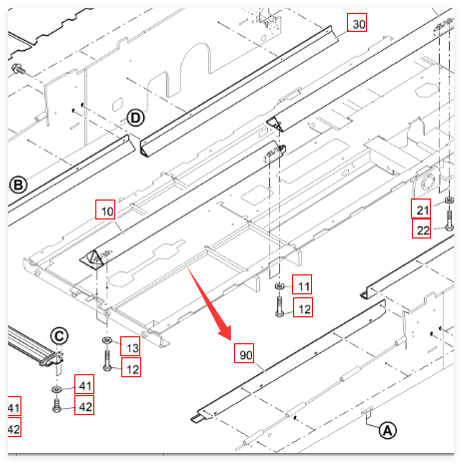 30
D
B
10
21
22
11
12
C
13
12
90
41
42
41
42
A