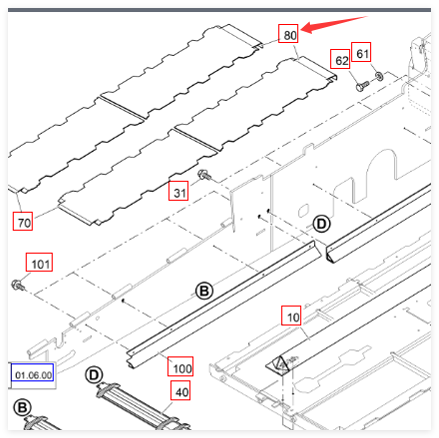 80
62
61
31
70
D
101
B
10
100
01.06.00
D
40
B