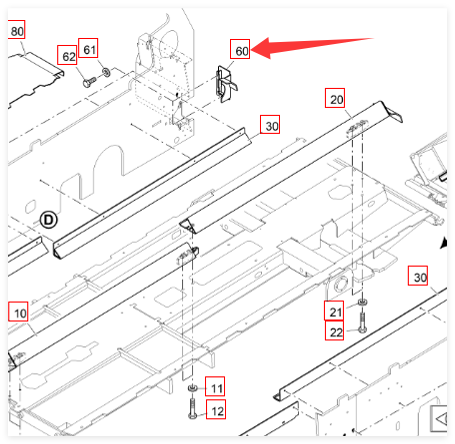 80
62
61
60
20
30
D
30
10
21
22
11
12