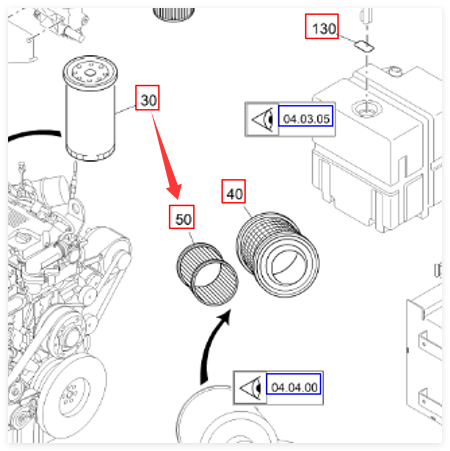 130

30

04.03.05

40

50

04.04.00