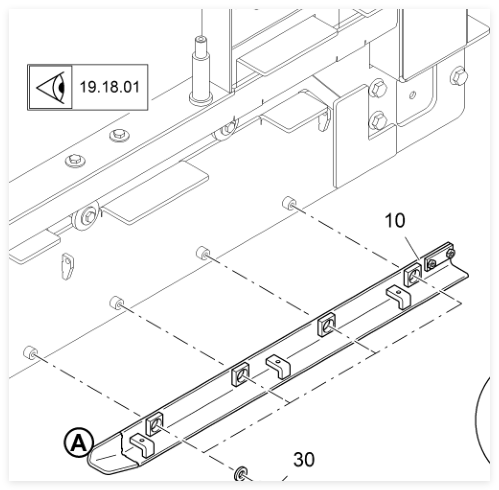 19.18.01

10

A

30