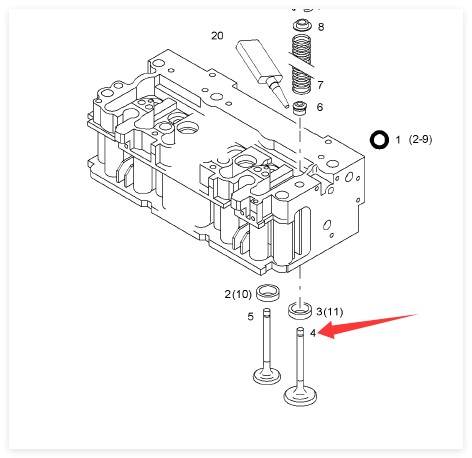 20
8
7
6
1 (2-9)
2(10)
3(11)
5
4