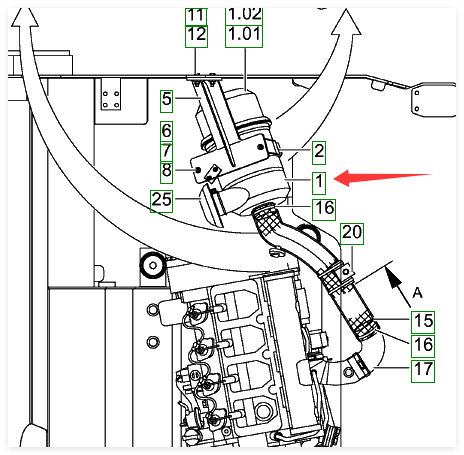 11
12
1.02
1.01
5
6
7
8
25
2
1
16
20
A
15
16
17