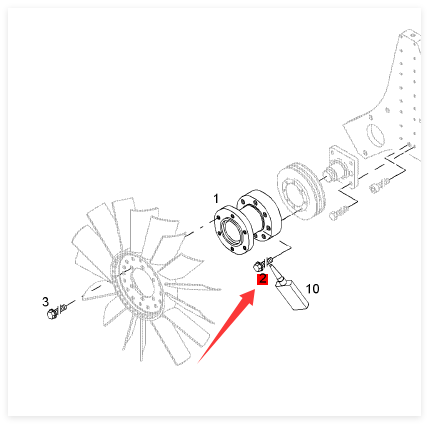 1
2
10
3