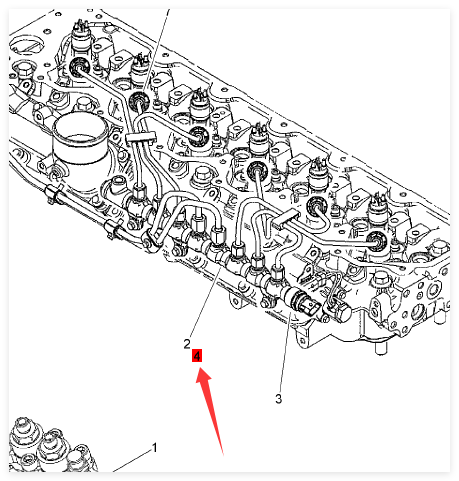 2
4
3
1