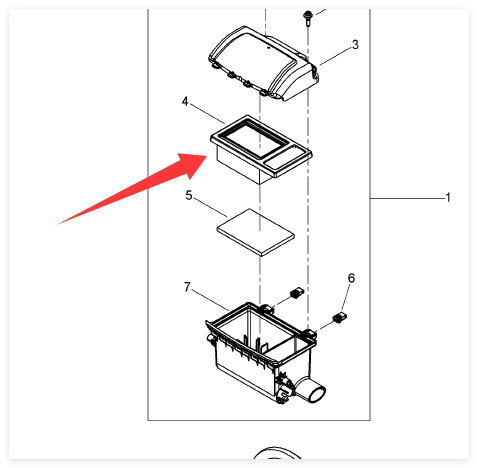 3
4
1
5
6
7