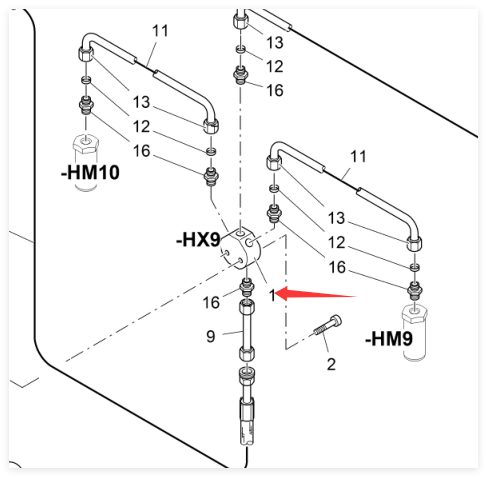 11
13
12
16
13
12
16
-HM10
11
13
12
16
-HX9
16
1
9
2
-HM9