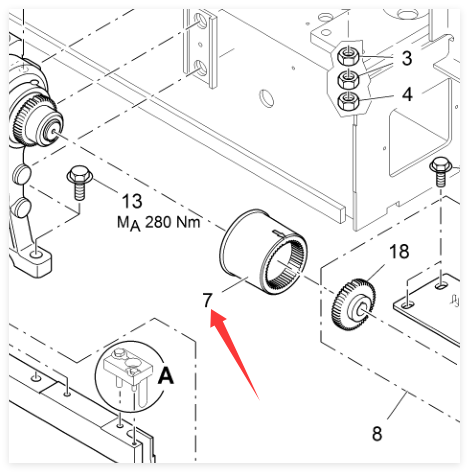 3
4
13
$M_A$ 280 Nm
18
7
A
8