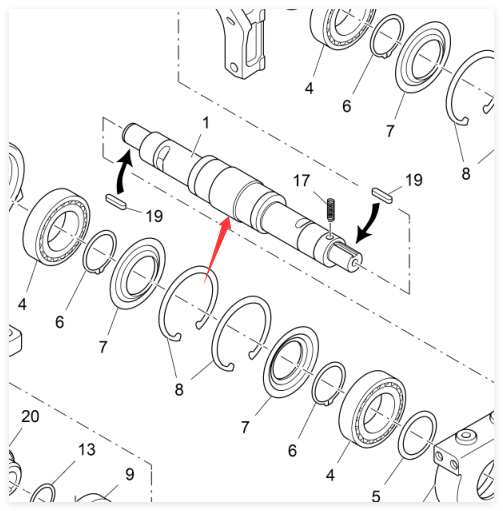 4
6
7
8
1
17
19
19
4
6
7
8
7
6
4
5
20
13
9