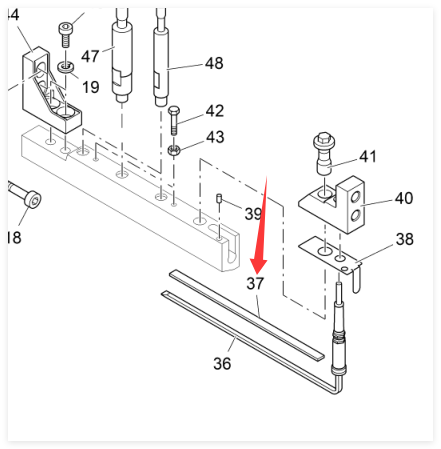 44
47
48
19
42
43
41
40
39
18
38
37
36