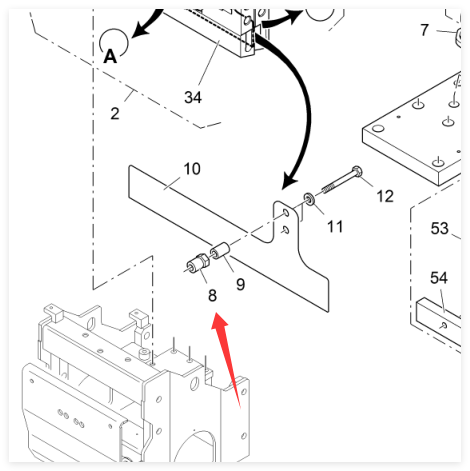 7
A
34
2
10
12
11
53
9
8
54