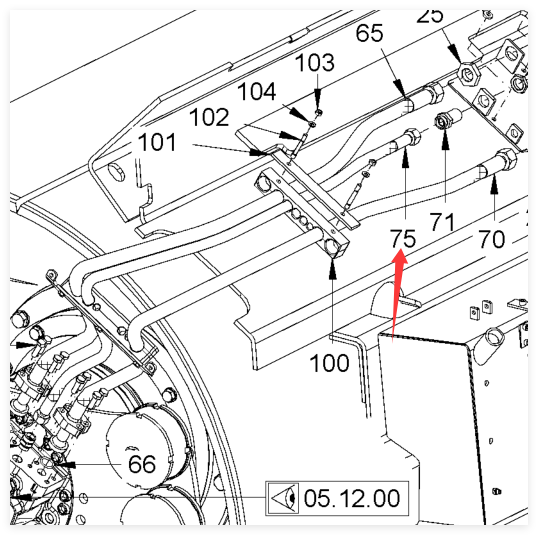 25
65
103
104
102
101
75
71
70
100
66
05.12.00