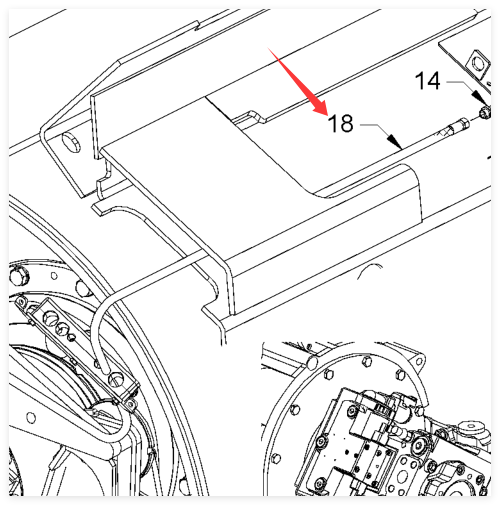 14

18