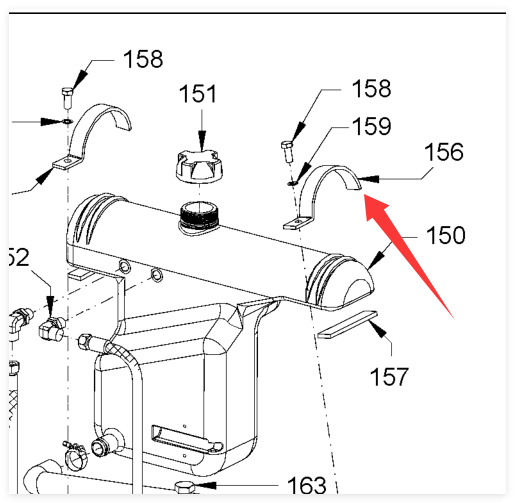 158
151
158
159
156
150
52
157
163