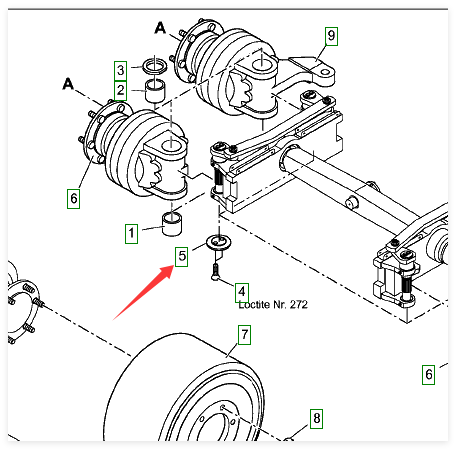 A
9
3
2
A
6
1
5
4
Loctite Nr. 272
7
6
8