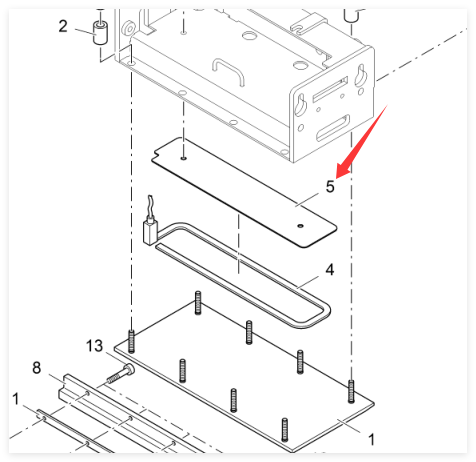 2
5
4
13
8
1
1