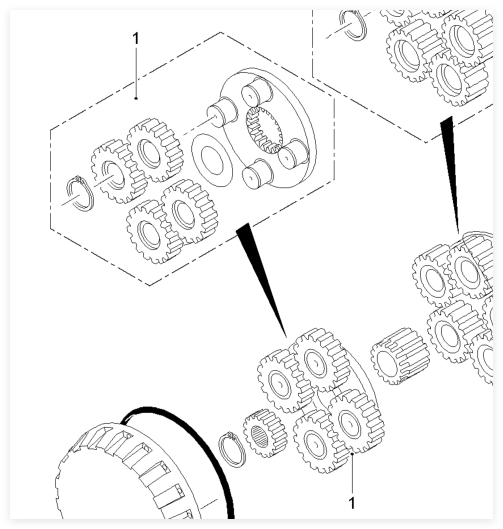 1

1