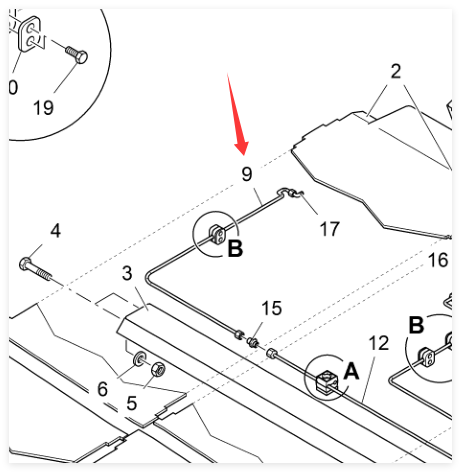 0
19
2
9
17
4
B
16
3
15
B
12
A
6
5