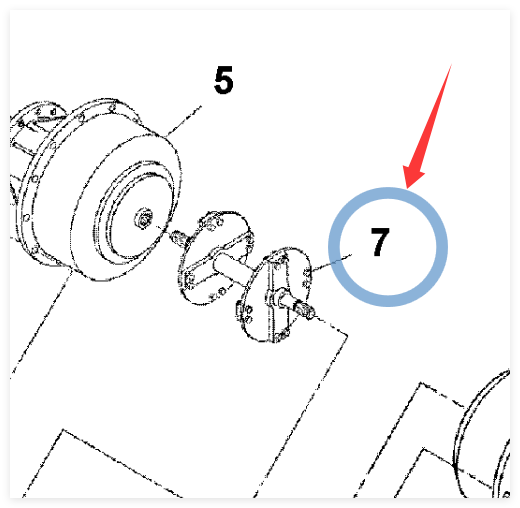 5

7