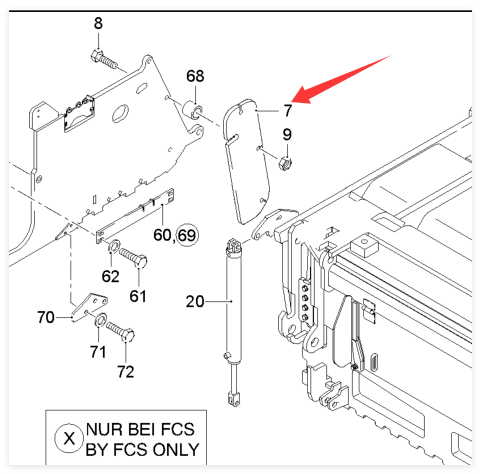 8
68
7
9
60, 69
62
61
20
70
71
72
X NUR BEI FCS
BY FCS ONLY