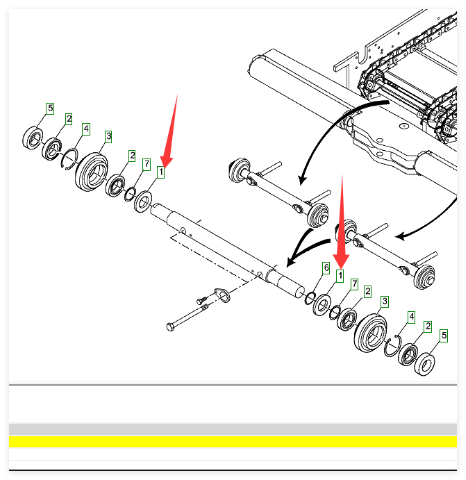 5
2
4
3
2
7
1
6
1
7
2
3
4
2
5