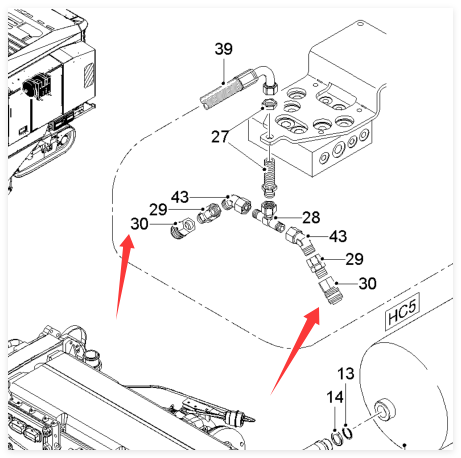 39

27

43

29

30

28

43

29

30

HC5

13

14