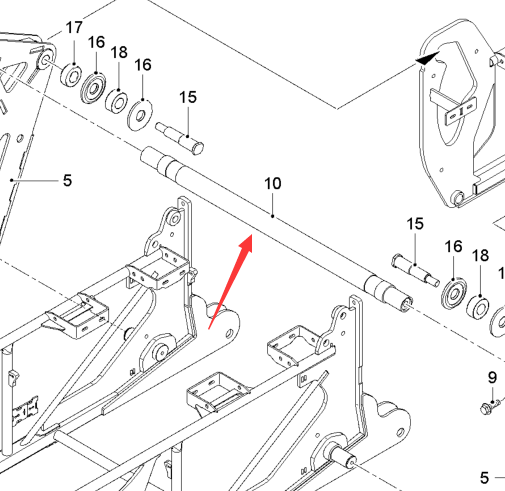 17
16
18
16
15
5
10
15
16
18
1
9
5