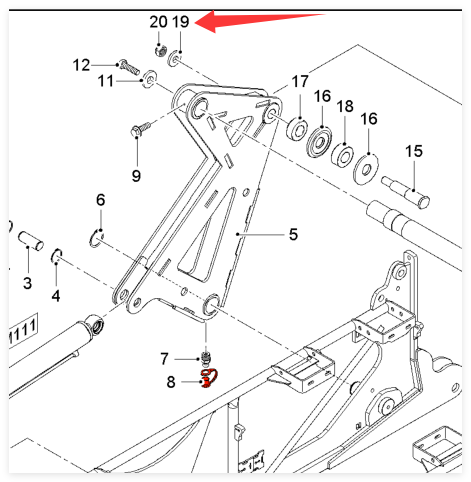 20 19
12
11
17
16
18
16
15
9
6
5
3
4
1111
7
8