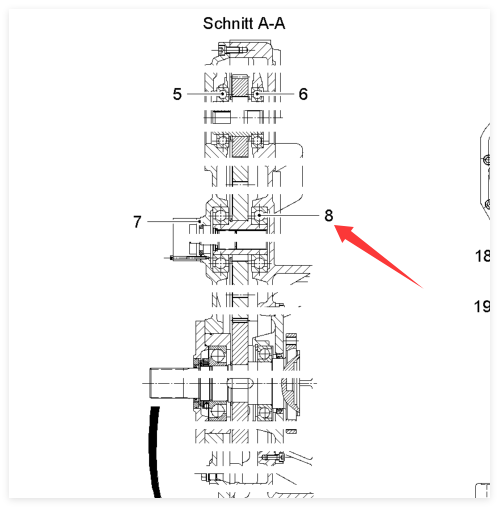 Schnitt A-A

5

6

7

8

18

19