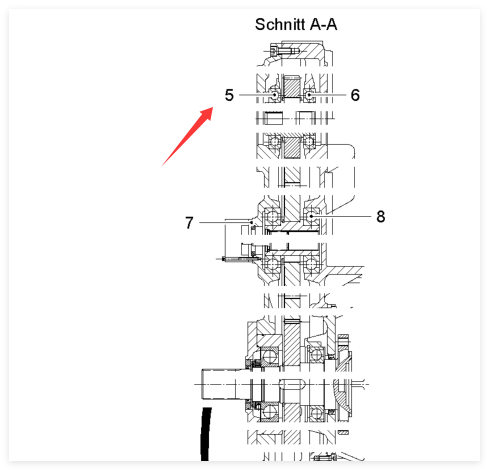 Schnitt A-A

5
6
7
8