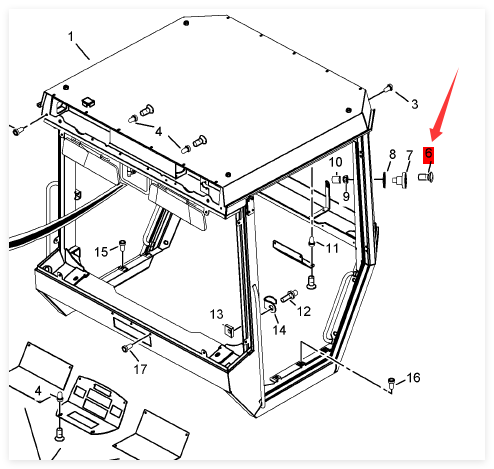 1
3
4
6
8
7
10
9
11
15
12
13
14
17
16
4