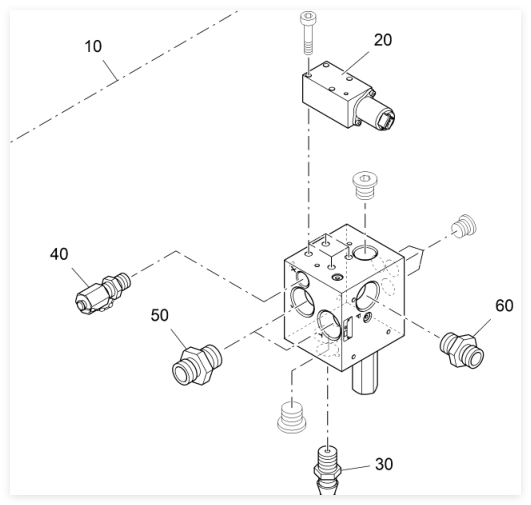 10
20
40
50
60
30