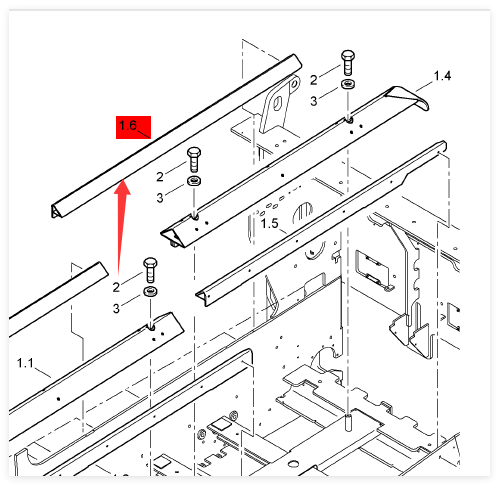 2
3
1.4
1.6
2
3
1.5
2
3
1.1