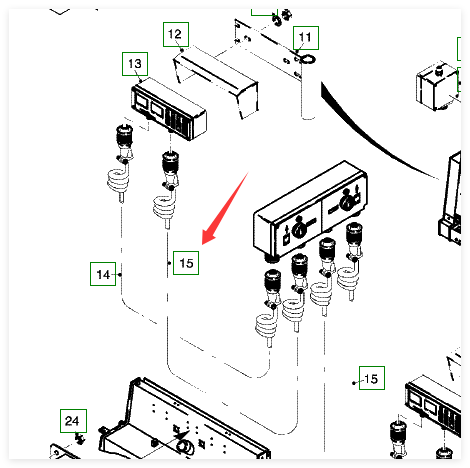 12
11
13
15
14
15
24