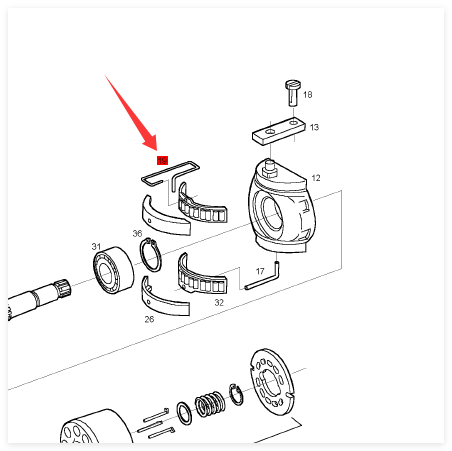 18
13
19
12
36
31
17
32
26