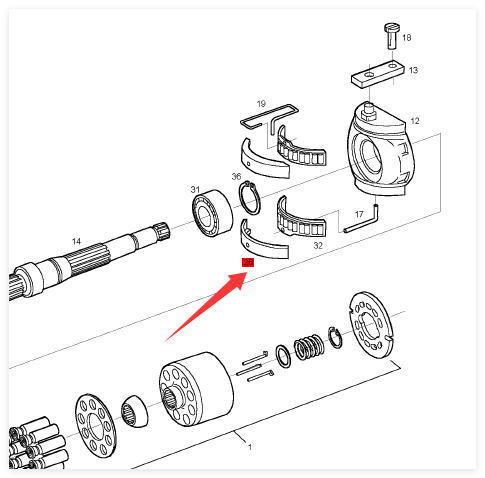 18
13
19
12
36
31
17
14
32
26
1