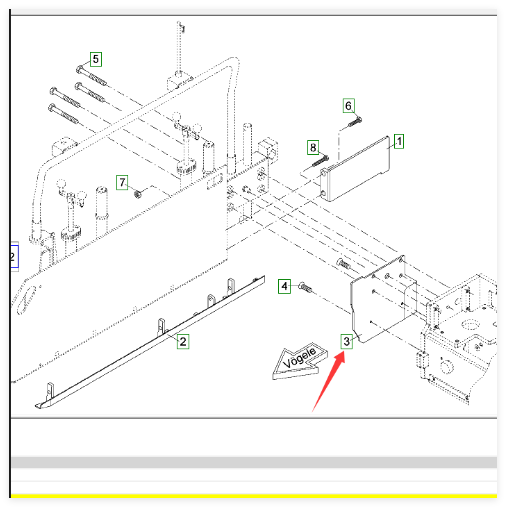 5
6
1
8
7
2
4
2
3
Vögele