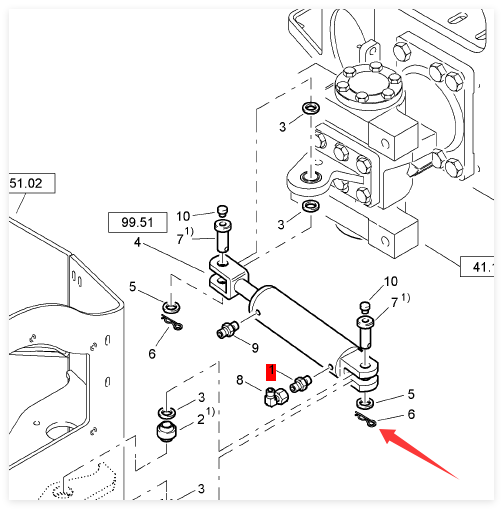 51.02
99.51
41.1
3
3
10
$7^{1)}$
4
5
6
9
10
$7^{1)}$
1
8
5
6
3
$2^{1)}$
3