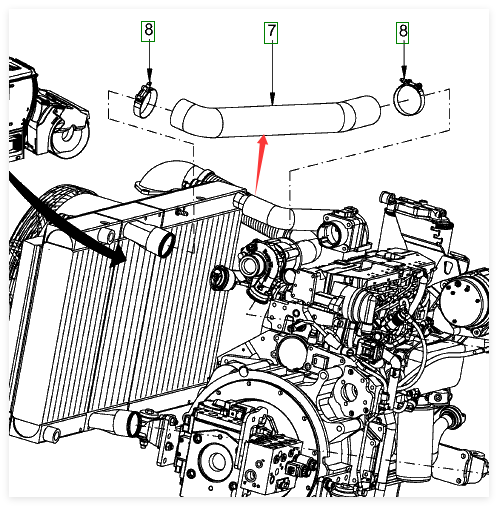 8
7
8