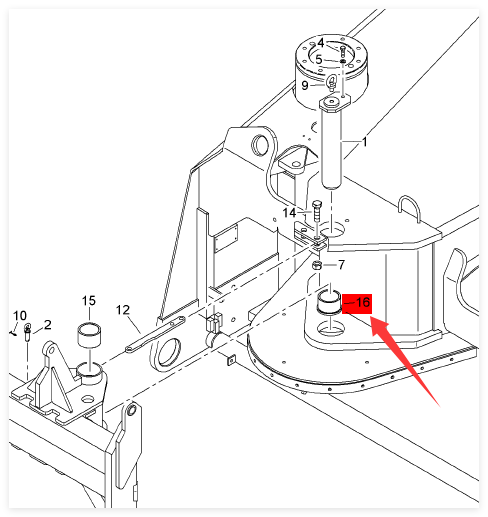 4
5
9
1
14
7
16
15
12
10
2