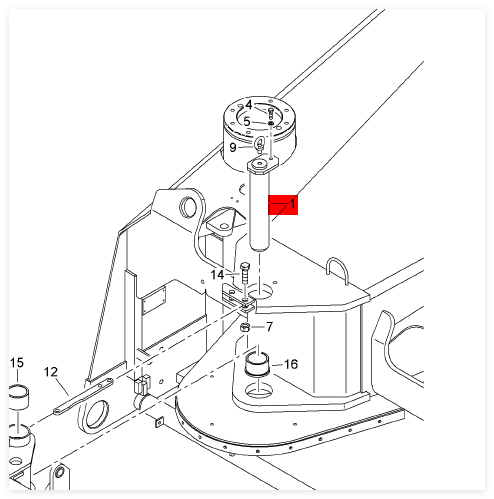 4
5
9
1
14
7
16
15
12