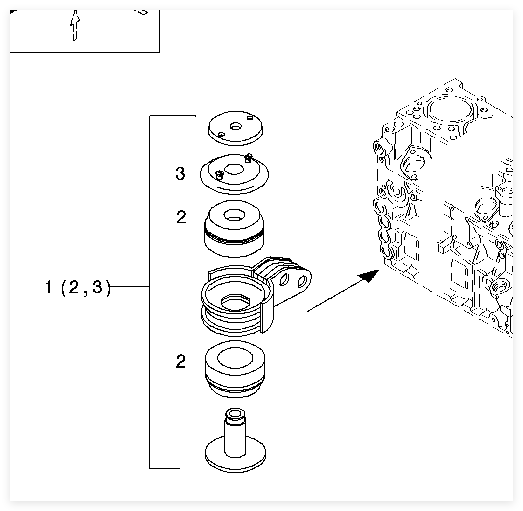 3
2
1 (2,3)
2