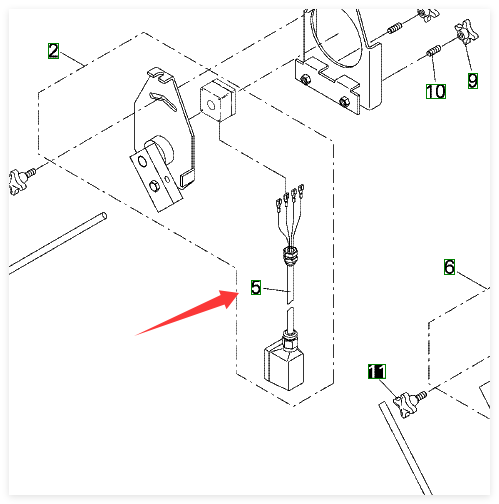 2
10
9
5
6
11