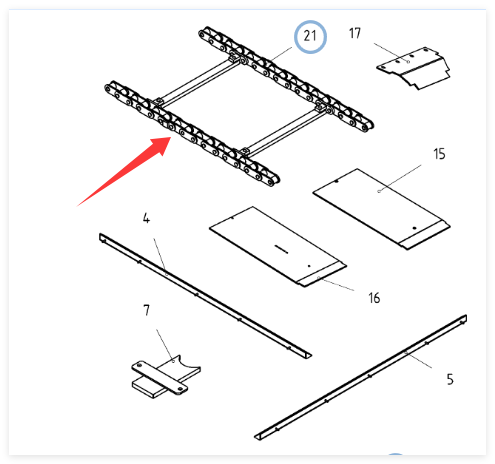 21
17
15
4
16
7
5