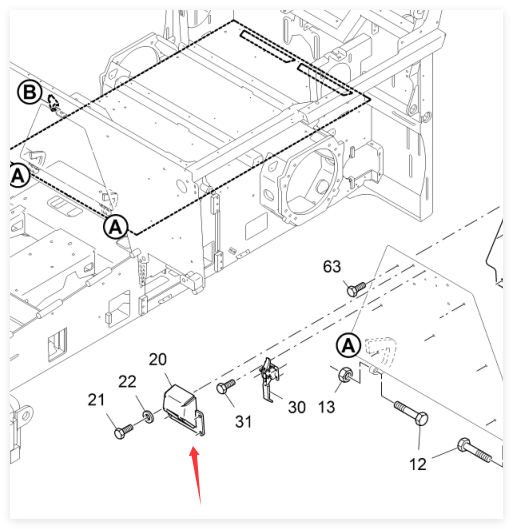 B
A
A
63
A
20
22
21
31
30
13
12